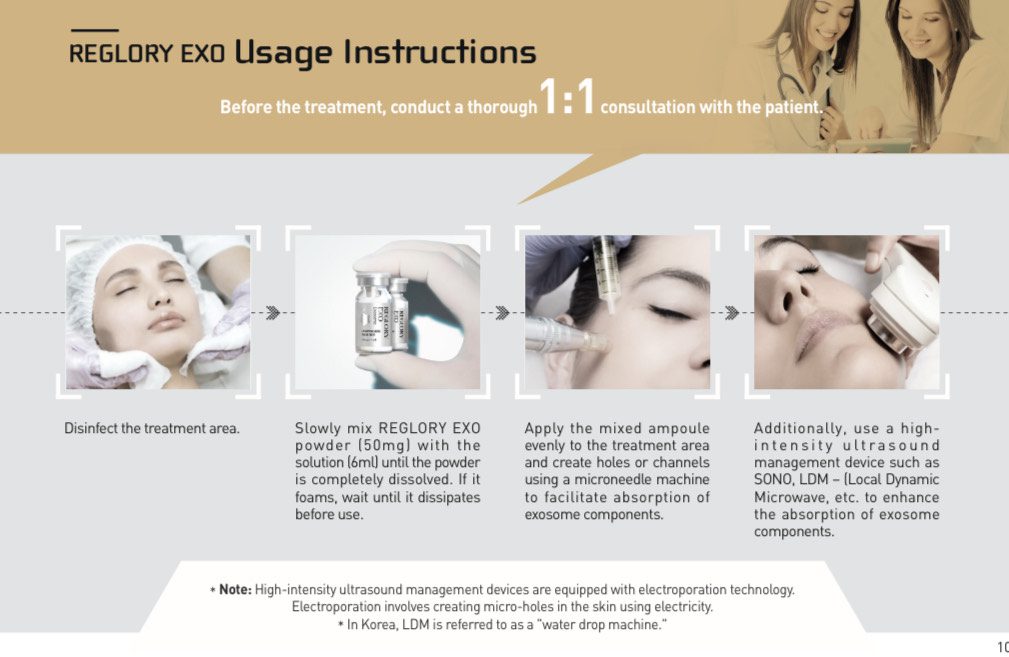 REGLORY EXO Usage Instructions

Before the treatment, conduct a thorough 1:1 consultation with the patient.

Disinfect the treatment area.

Slowly mix REGLORY EXO powder (50mg) with the solution (6ml) until the powder is completely dissolved. If it foams, wait until it dissipates before use.

Apply the mixed ampoule evenly to the treatment area and create holes or channels using a microneedle machine to facilitate absorption of exosome components.

Additionally, use a high-intensity ultrasound management device such as SONO, LDM – (Local Dynamic Microwave, etc. to enhance the absorption of exosome components.

* Note: High-intensity ultrasound management devices are equipped with electroporation technology. Electroporation involves creating micro-holes in the skin using electricity.
* In Korea, LDM is referred to as a "water drop machine."

10